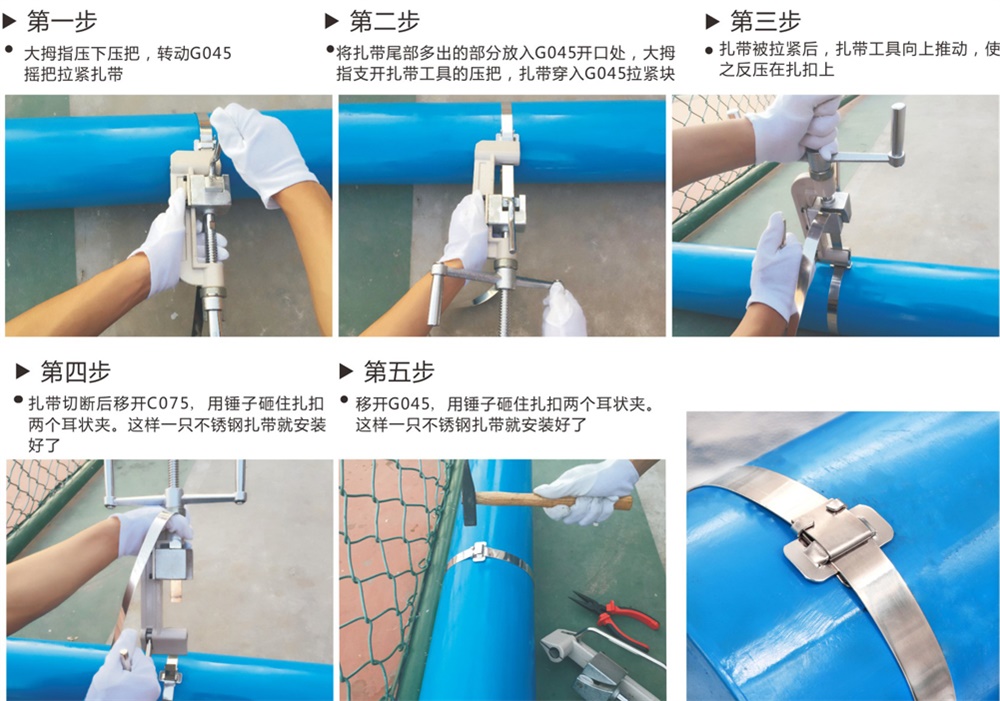 ▶ 第一步

● 大拇指压下压把，转动G045摇把拉紧扎带

▶ 第二步

● 将扎带尾部多出的部分放入G045开口处，大拇指支开扎带工具的压把，扎带穿入G045拉紧块

▶ 第三步

● 扎带被拉紧后，扎带工具向上推动，使之反压在扎扣上

▶ 第四步

● 扎带切断后移开C075，用锤子砸住扎扣两个耳状夹。这样一只不锈钢扎带就安装好了

▶ 第五步

● 移开G045，用锤子砸住扎扣两个耳状夹。这样一只不锈钢扎带就安装好了