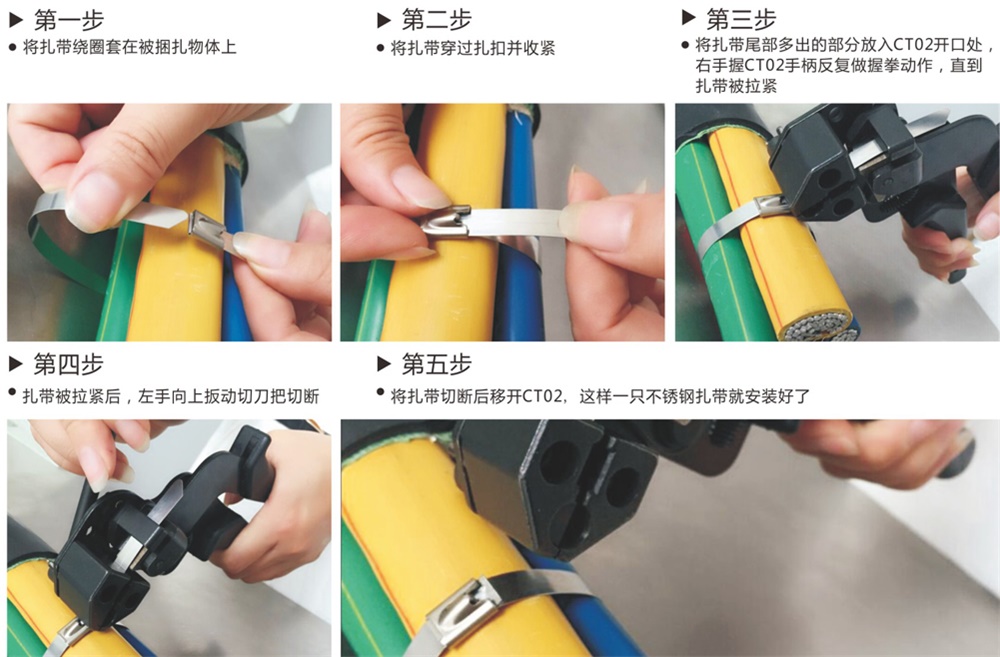 ▶ 第一步
● 将扎带绕圈套在被捆扎物体上

▶ 第二步
● 将扎带穿过扎扣并收紧

▶ 第三步
● 将扎带尾部多出的部分放入CT02开口处，右手握CT02手柄反复做握拳动作，直到扎带被拉紧

▶ 第四步
● 扎带被拉紧后，左手向上扳动切刀把切断

▶ 第五步
● 将扎带切断后移开CT02，这样一只不锈钢扎带就安装好了