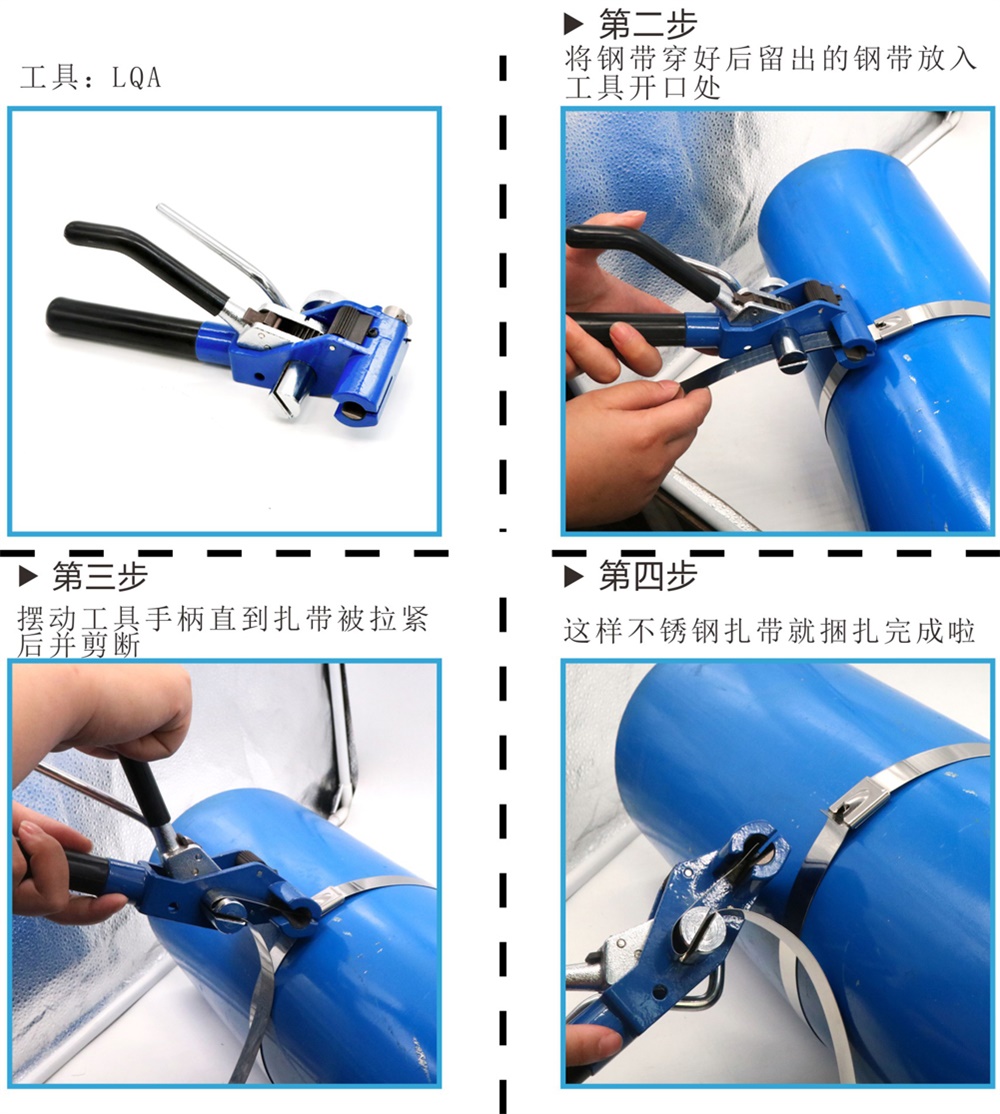 工具：LQA

▶ 第二步
将钢带穿好后留出的钢带放入工具开口处

▶ 第三步
摆动工具手柄直到扎带被拉紧后并剪断

▶ 第四步
这样不锈钢扎带就捆扎完成啦