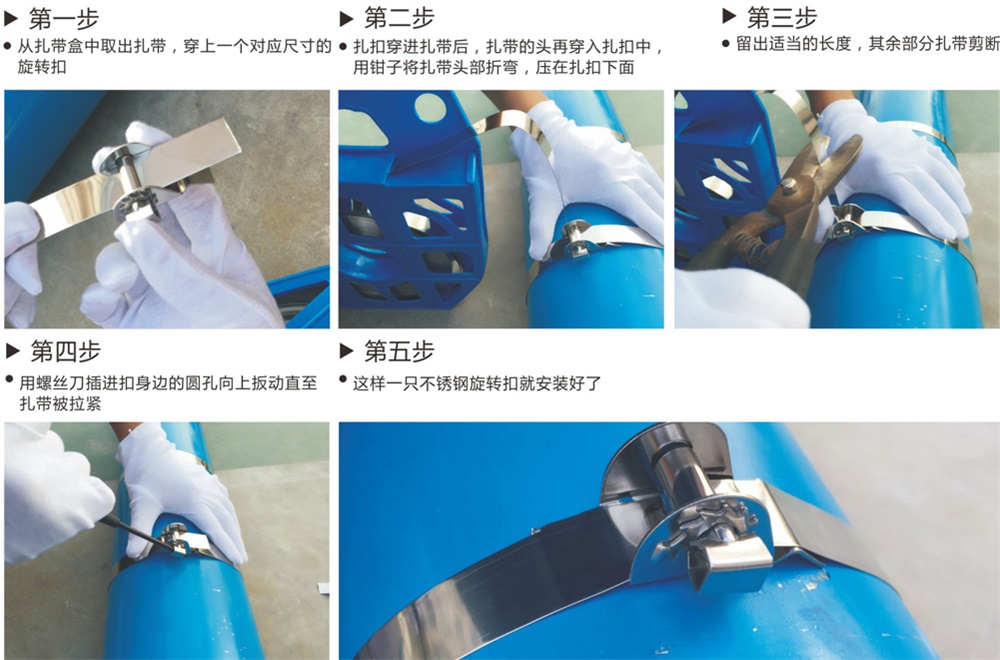 ▶ 第一步

● 从扎带盒中取出扎带，穿上一个对应尺寸的旋转扣

▶ 第二步

● 扎扣穿进扎带后，扎带的头再穿入扎扣中，用钳子将扎带头部折弯，压在扎扣下面

▶ 第三步

● 留出适当的长度，其余部分扎带剪断

▶ 第四步

● 用螺丝刀插进扣身边的圆孔向上扳动直至扎带被拉紧

▶ 第五步

● 这样一只不锈钢旋转扣就安装好了