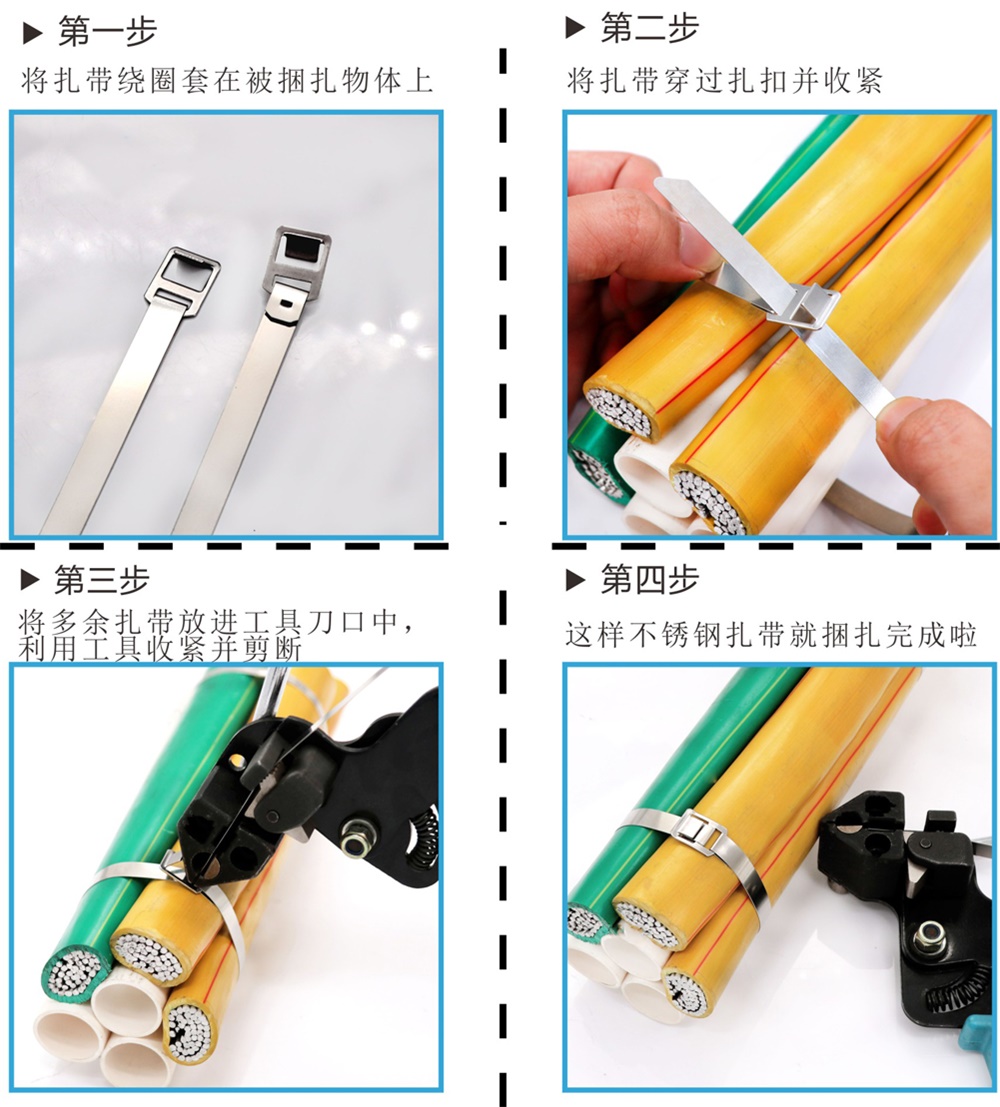 ▶ 第一步
将扎带绕圈套在被捆扎物体上

▶ 第二步
将扎带穿过扎扣并收紧

▶ 第三步
将多余扎带放进工具刀口中，利用工具收紧并剪断

▶ 第四步
这样不锈钢扎带就捆扎完成啦