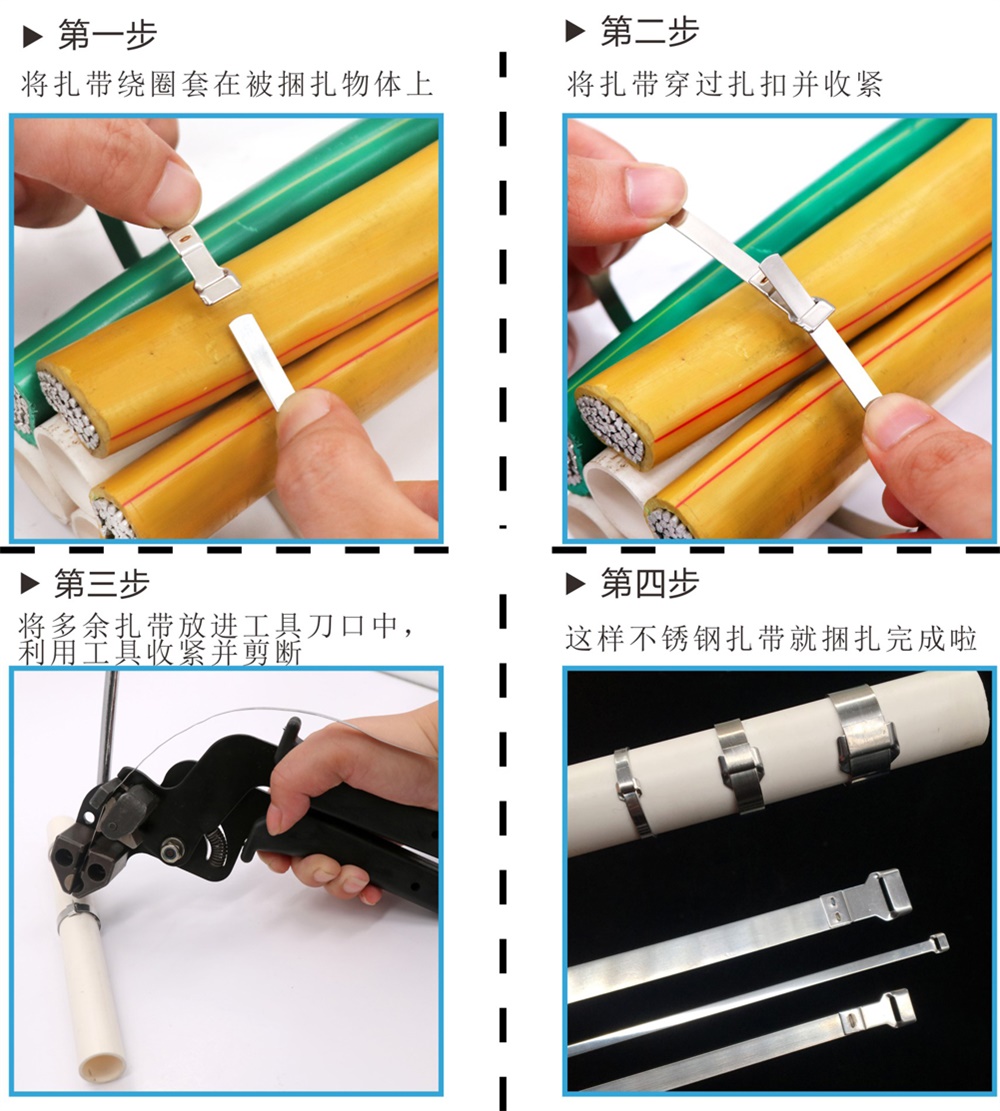 ▶ 第一步
将扎带绕圈套在被捆扎物体上

▶ 第二步
将扎带穿过扎扣并收紧

▶ 第三步
将多余扎带放进工具刀口中，利用工具收紧并剪断

▶ 第四步
这样不锈钢扎带就捆扎完成啦