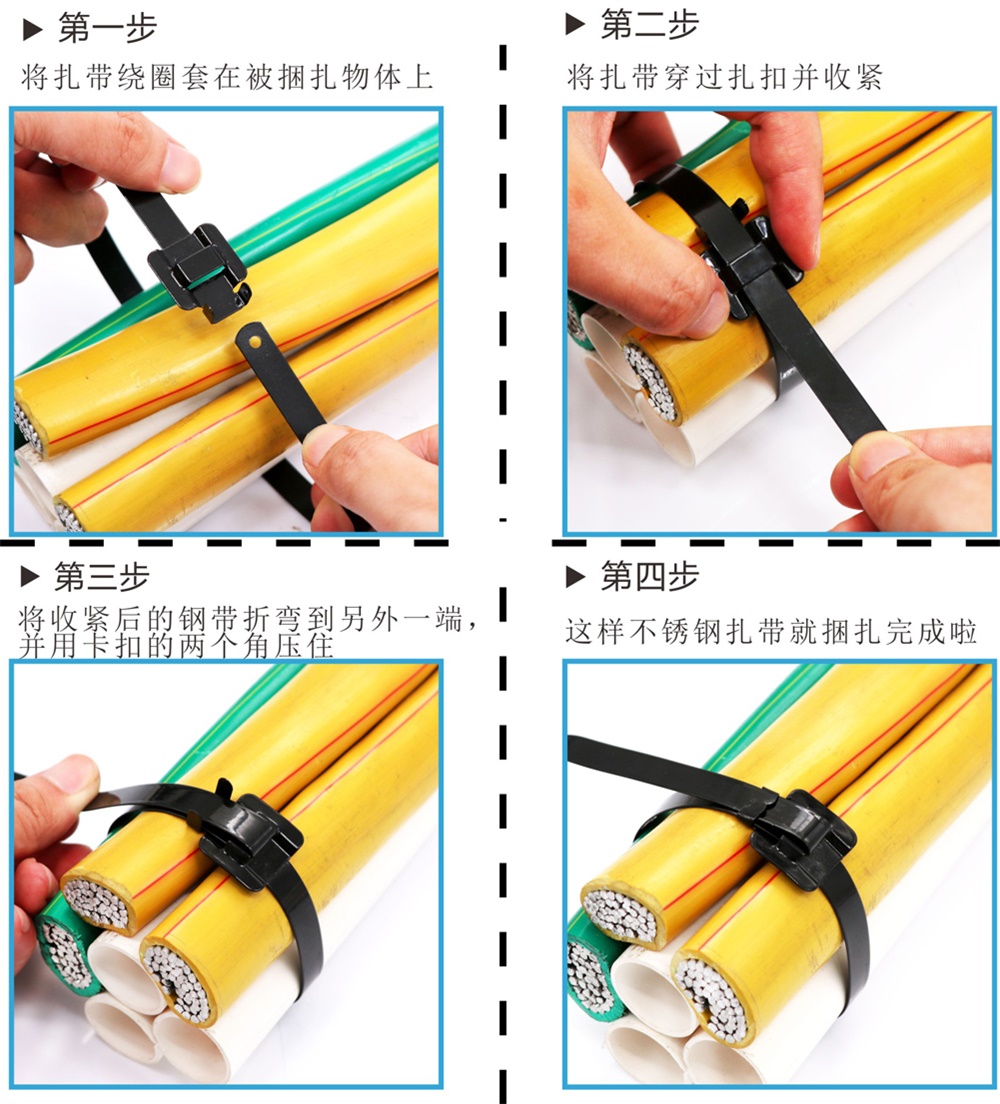 ▶ 第一步
将扎带绕圈套在被捆扎物体上

▶ 第二步
将扎带穿过扎扣并收紧

▶ 第三步
将收紧后的钢带折弯到另外一端，并用卡扣的两个角压住

▶ 第四步
这样不锈钢扎带就捆扎完成啦