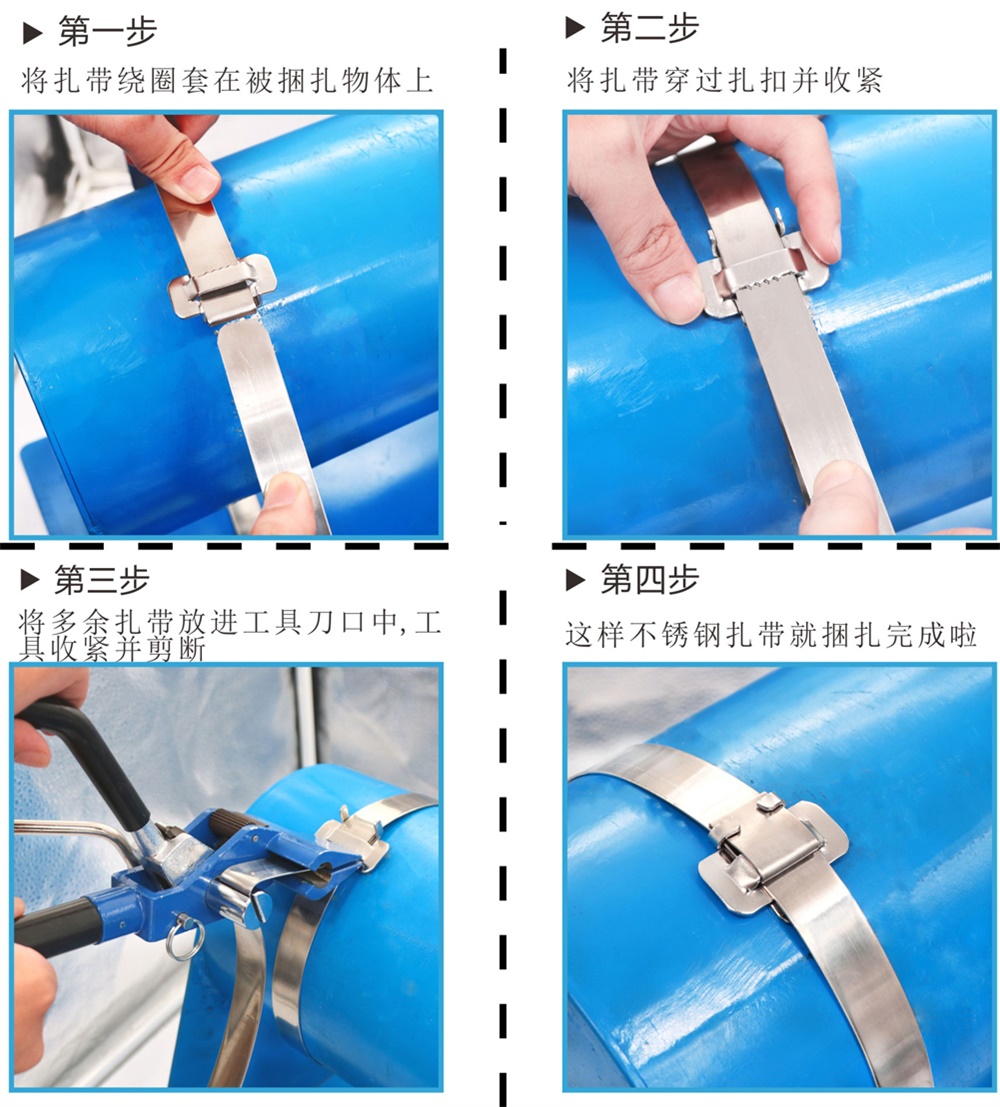 ▶ 第一步
将扎带绕圈套在被捆扎物体上

▶ 第二步
将扎带穿过扎扣并收紧

▶ 第三步
将多余扎带放进工具刀口中,工具收紧并剪断

▶ 第四步
这样不锈钢扎带就捆扎完成啦